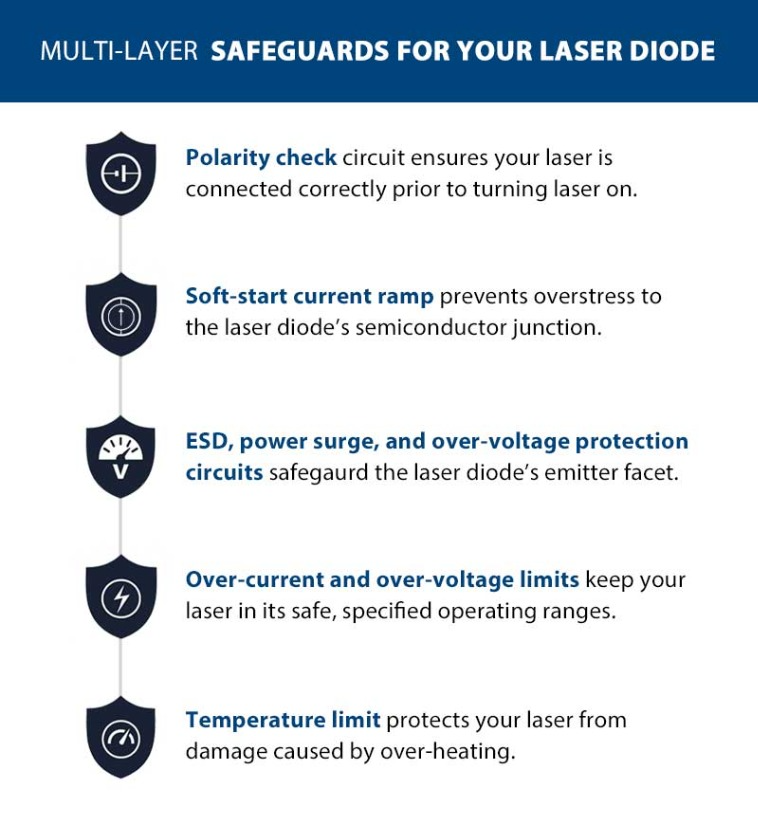 MULTI-LAYER SAFEGUARDS FOR YOUR LASER DIODE

Polarity check circuit ensures your laser is connected correctly prior to turning laser on.

Soft-start current ramp prevents overstress to the laser diode's semiconductor junction.

V

ESD, power surge, and over-voltage protection circuits safegaurd the laser diode's emitter facet.

Over-current and over-voltage limits keep your laser in its safe, specified operating ranges.

Temperature limit protects your laser from damage caused by over-heating.