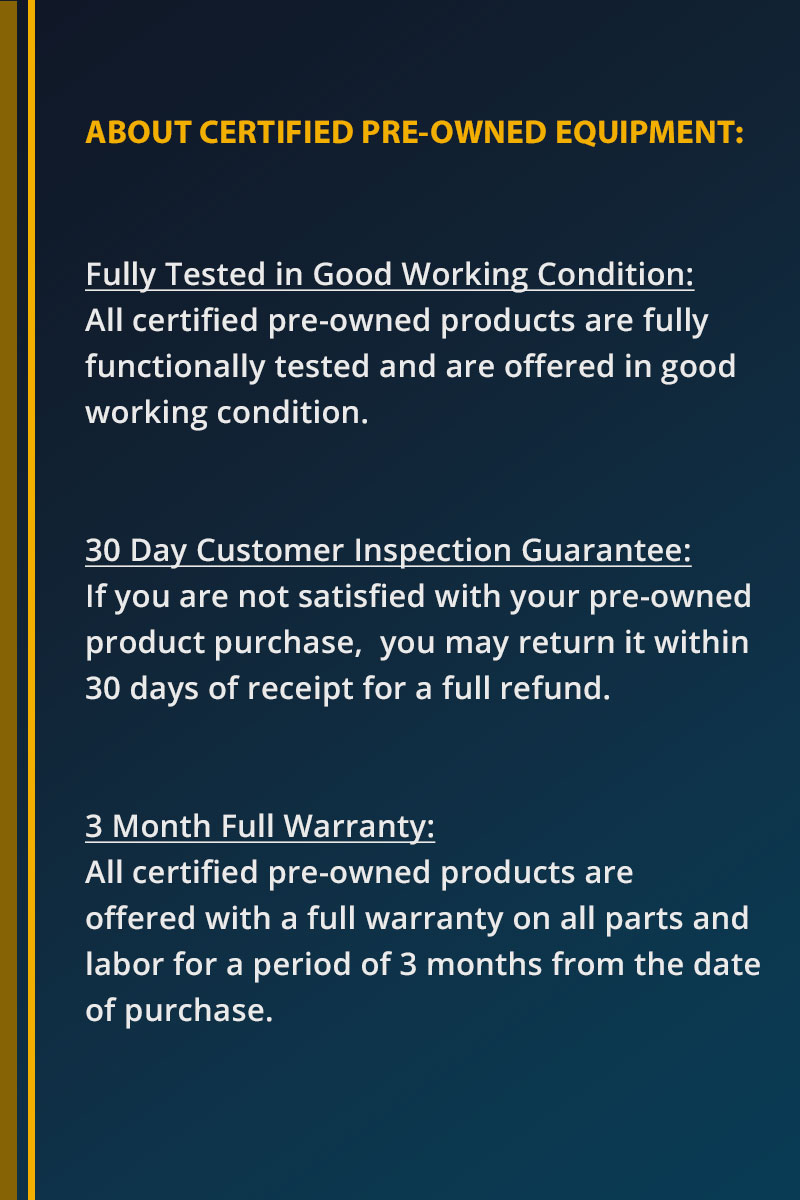 ABOUT CERTIFIED PRE-OWNED EQUIPMENT:

Fully Tested in Good Working Condition:
All certified pre-owned products are fully functionally tested and are offered in good working condition.

30 Day Customer Inspection Guarantee:
If you are not satisfied with your pre-owned product purchase,  you may return it within 30 days of receipt for a full refund.

3 Month Full Warranty:
All certified pre-owned products are offered with a full warranty on all parts and labor for a period of 3 months from the date of purchase.