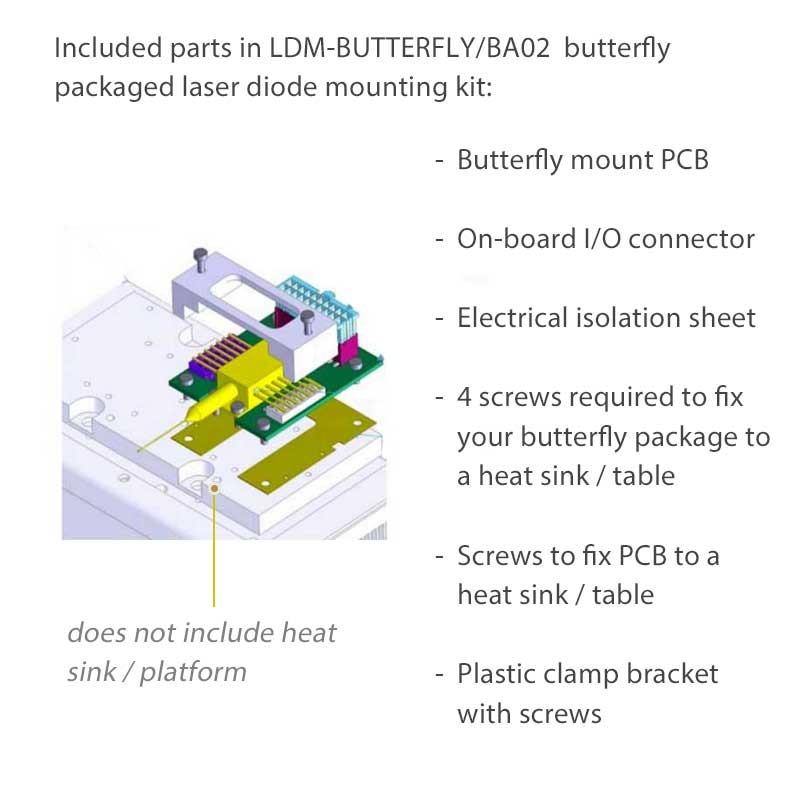 Included parts in LDM-BUTTERFLY/BA02 butterfly packaged laser diode mounting kit:

- Butterfly mount PCB

- On-board I/O connector

- Electrical isolation sheet

- 4 screws required to fix your butterfly package to a heat sink / table

- Screws to fix PCB to a heat sink / table

- Plastic clamp bracket with screws

does not include heat sink / platform